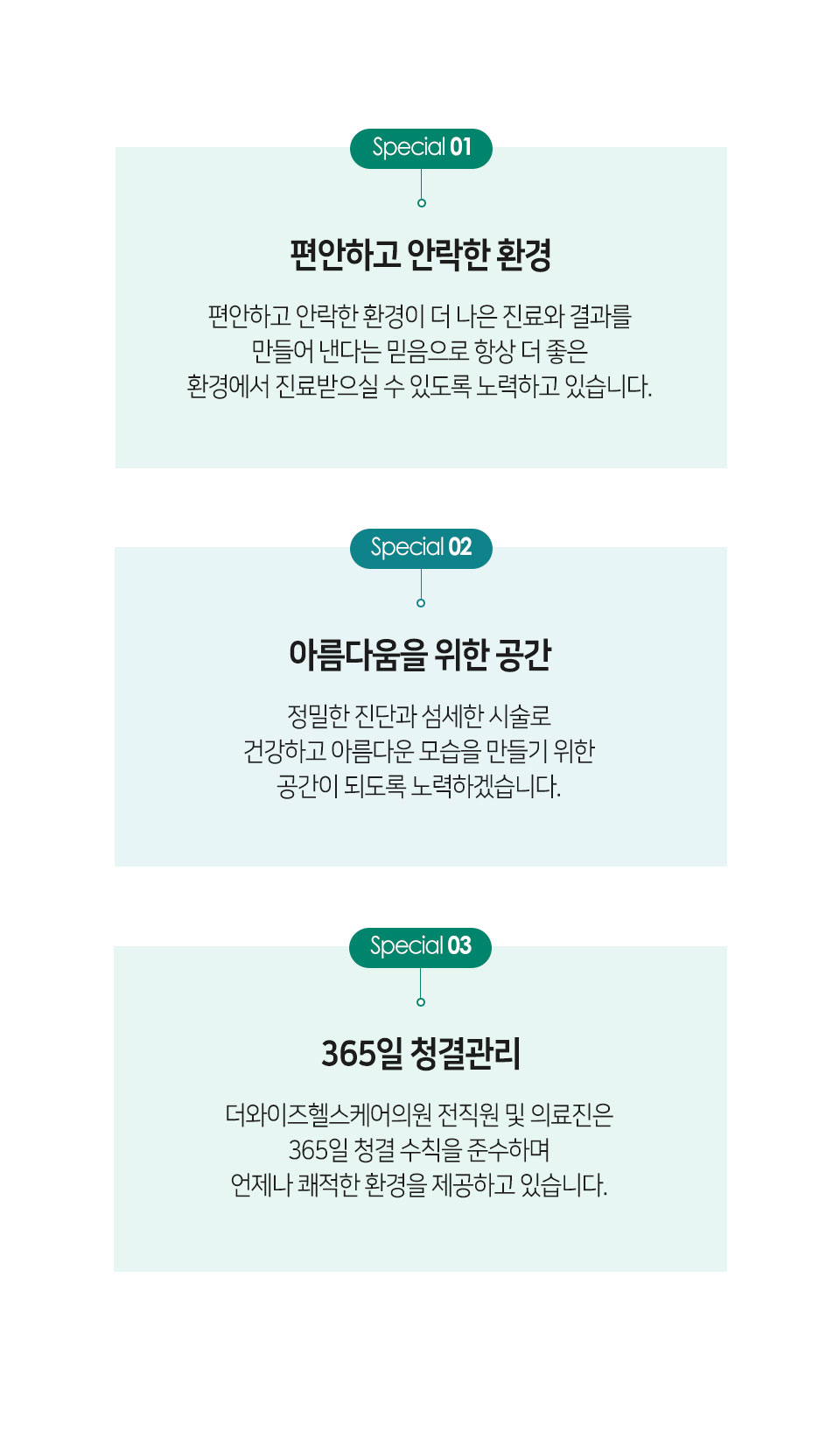 Special 01

편안하고 안락한 환경

편안하고 안락한 환경이 더 나은 진료와 결과를 만들어 낸다는 믿음으로 항상 더 좋은 환경에서 진료받으실 수 있도록 노력하고 있습니다.

Special 02

아름다움을 위한 공간

정밀한 진단과 섬세한 시술로 건강하고 아름다운 모습을 만들기 위한 공간이 되도록 노력하겠습니다.

Special 03

365일 청결관리

더와이즈헬스케어의원 전직원 및 의료진은 365일 청결 수칙을 준수하며 언제나 쾌적한 환경을 제공하고 있습니다.